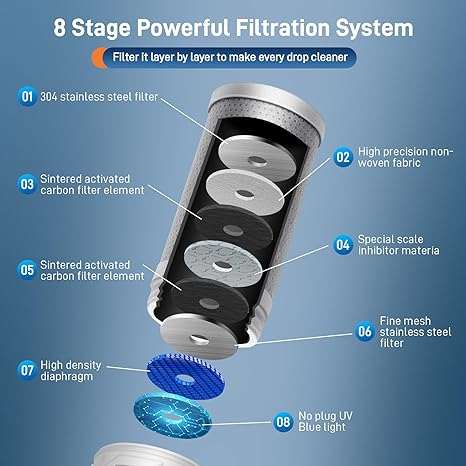 8 Stage Powerful Filtration System

Filter it layer by layer to make every drop cleaner

01 304 stainless steel filter

02 High precision non-woven fabric

03 Sintered activated carbon filter element

04 Special scale inhibitor materia

05 Sintered activated carbon filter element

06 Fine mesh stainless steel filter

07 High density diaphragm

08 No plug UV Blue light