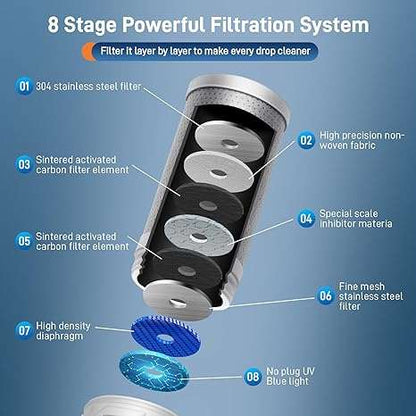 8 Stage Powerful Filtration System

Filter it layer by layer to make every drop cleaner

01 304 stainless steel filter

02 High precision non-woven fabric

03 Sintered activated carbon filter element

04 Special scale inhibitor materia

05 Sintered activated carbon filter element

06 Fine mesh stainless steel filter

07 High density diaphragm

08 No plug UV Blue light